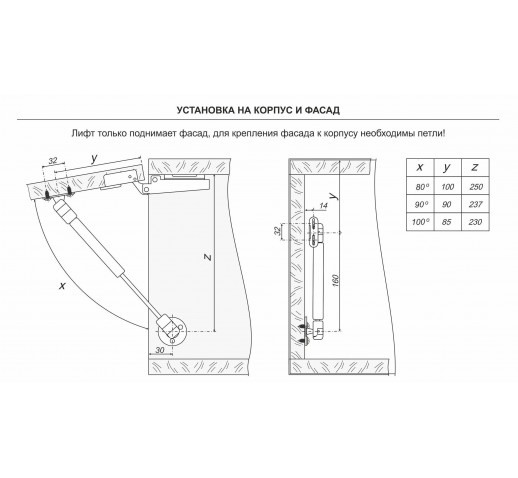 УСТАНОВКА НА КОРПУС И ФАСАД

Лифт только поднимает фасад, для крепления фасада к корпусу необходимы петли!

32
y
z
x
30
y
14
32
160

| x | y | z |
|---|---|---|
| 80° | 100 | 250 |
| 90° | 90 | 237 |
| 100° | 85 | 230 |